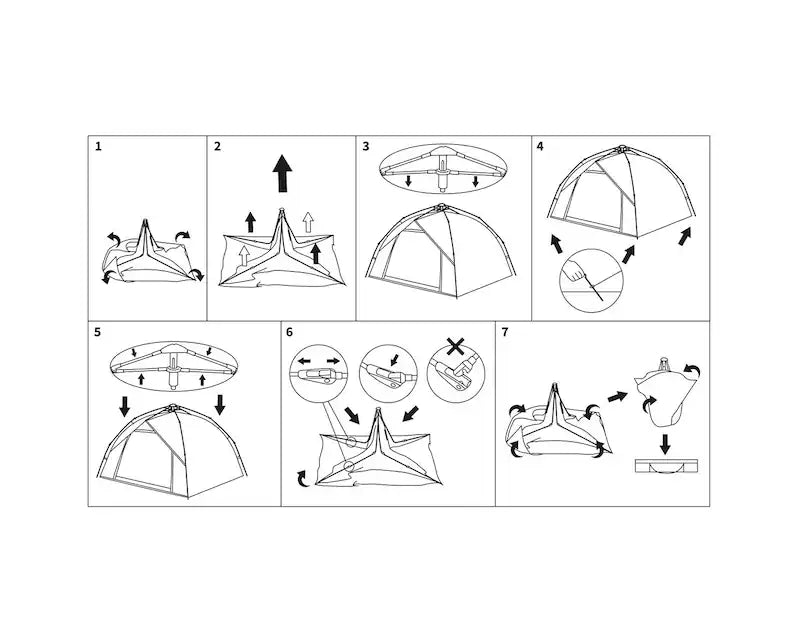 1
2
3
4
5
6
7